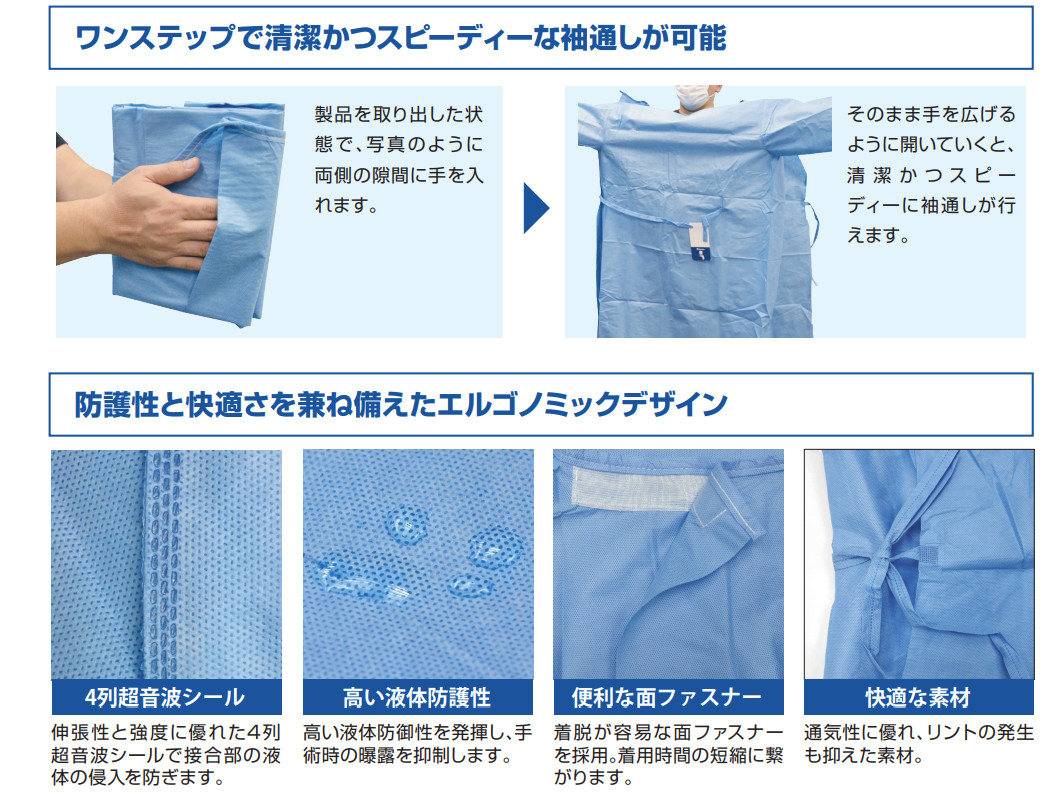 ワンステップで清潔かつスピーディーな袖通しが可能

製品を取り出した状態で、写真のように両側の隙間に手を入れます。

そのまま手を広げるように開いていくと、清潔かつスピーディーに袖通しが行えます。

防護性と快適さを兼ね備えたエルゴノミックデザイン

4列超音波シール

伸張性と強度に優れた4列超音波シールで接合部の液体の侵入を防ぎます。

高い液体防護性

高い液体防御性を発揮し、手術時の曝露を抑制します。

便利な面ファスナー

着脱が容易な面ファスナーを採用。着用時間の短縮に繋がります。

快適な素材

通気性に優れ、リントの発生も抑えた素材。